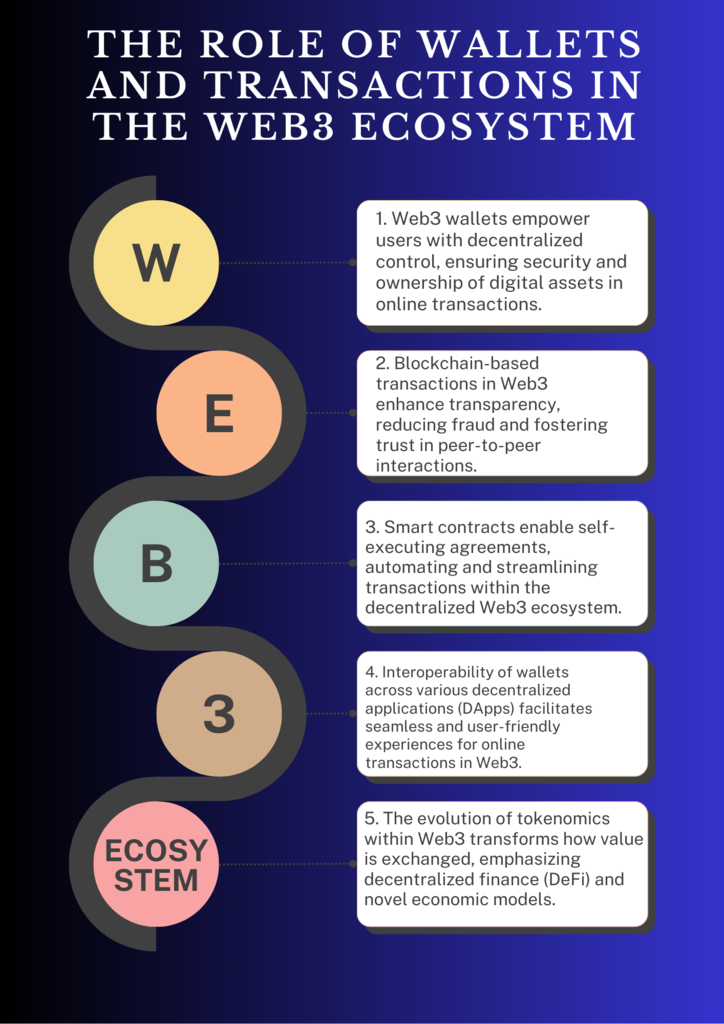 THE ROLE OF WALLETS AND TRANSACTIONS IN THE WEB3 ECOSYSTEM

W

1. Web3 wallets empower users with decentralized control, ensuring security and ownership of digital assets in online transactions.

E

2. Blockchain-based transactions in Web3 enhance transparency, reducing fraud and fostering trust in peer-to-peer interactions.

B

3. Smart contracts enable self-executing agreements, automating and streamlining transactions within the decentralized Web3 ecosystem.

3

4. Interoperability of wallets across various decentralized applications (DApps) facilitates seamless and user-friendly experiences for online transactions in Web3.

ECOSY STEM

5. The evolution of tokenomics within Web3 transforms how value is exchanged, emphasizing decentralized finance (DeFi) and novel economic models.